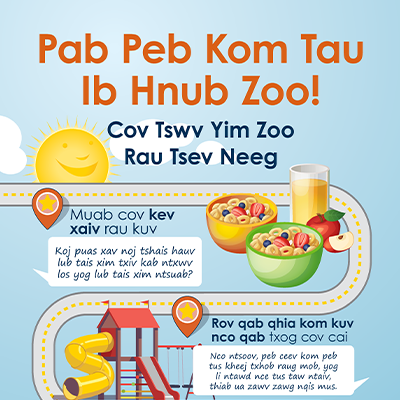 Pab Peb Kom Tau Ib Hnub Zoo!

Cov Tswv Yim Zoo Rau Tsev Neeg

Muab cov kev xaiv rau kuv

Koj puas xav noj tshais hauv lub tais xim txiv kab ntxwv los yog lub tais xim ntsuab?

Rov qab qhia kom kuv nco qab txog cov cai

Nco ntsoov, peb ceev kom peb tus kheej txhob raug mob, yog li ntawd nce tus taw ntaiv, thiab ua zawv zawg nqis mus.