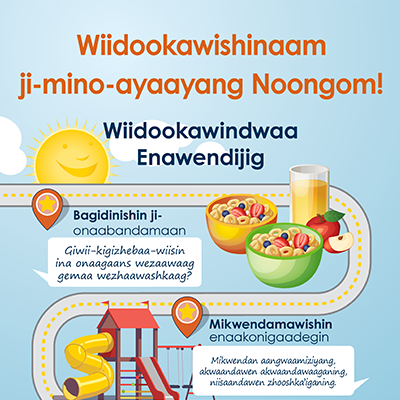 Wiidookawishinaam ji-mino-ayaayang Noongom!

Wiidookawindwaa Enawendijig

Bagidinishin ji-onaabandamaan

Giwii-kigizhebaa-wiisin ina onaagaans wezaawaag gemaa wezhaawashkaag?

Mikwendamawishin enaakonigaadegin

Mikwendan aangwaamiziyang, akwaandawen akwaandawaaganing, niisaandawen zhooshka'iganing.