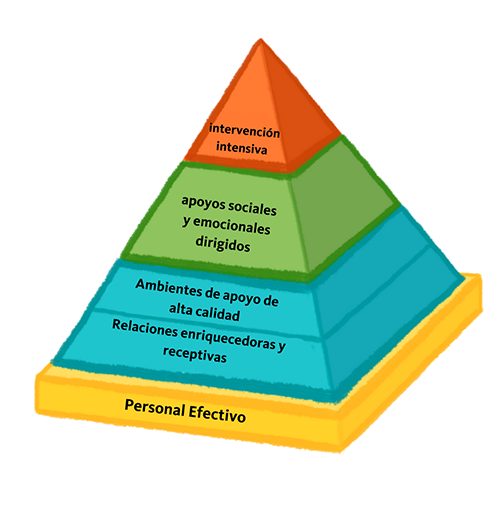 intervención intensiva

apoyos sociales y emocionales dirigidos

Ambientes de apoyo de alta calidad

Relaciones enriquecedoras y receptivas

Personal Efectivo